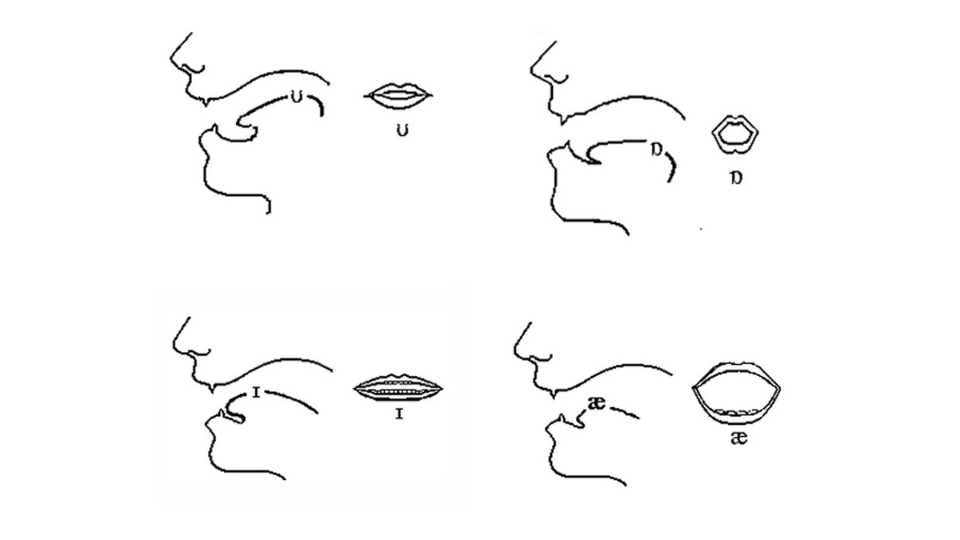 ʊ ʊ

ɒ ɒ

ɪ ɪ

æ æ